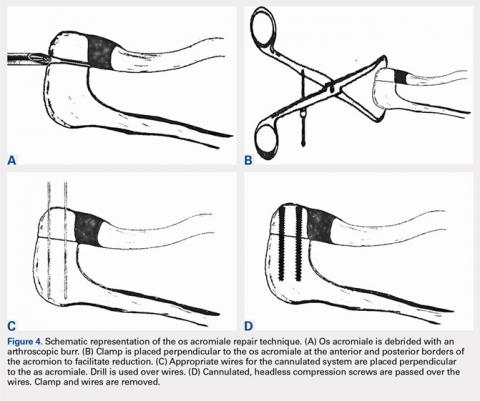 A

B

C

D

Figure 4. Schematic representation of the os acromiale repair technique. (A) Os acromiale is debrided with an arthroscopic burr. (B) Clamp is placed perpendicular to the os acromiale at the anterior and posterior borders of the acromion to facilitate reduction. (C) Appropriate wires for the cannulated system are placed perpendicular to the as acromiale. Drill is used over wires. (D) Cannulated, headless compression screws are passed over the wires. Clamp and wires are removed.